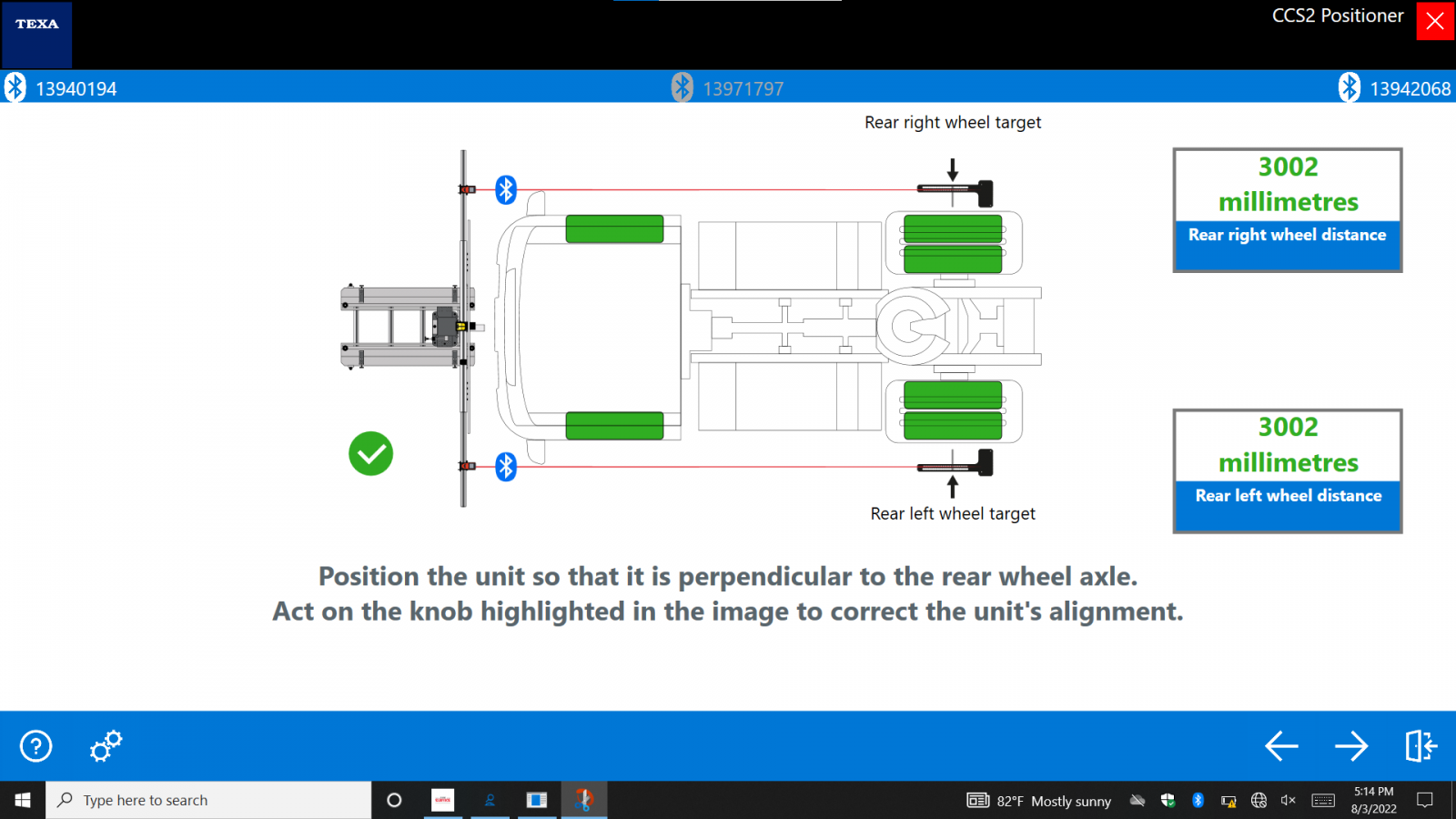 TEXA

CCS2 Positioner

13940194

13971797

13942068

Rear right wheel target

3002 millimetres
Rear right wheel distance

3002 millimetres
Rear left wheel distance

Rear left wheel target

Position the unit so that it is perpendicular to the rear wheel axle.
Act on the knob highlighted in the image to correct the unit's alignment.

Type here to search

82°F Mostly sunny

5:14 PM
8/3/2022